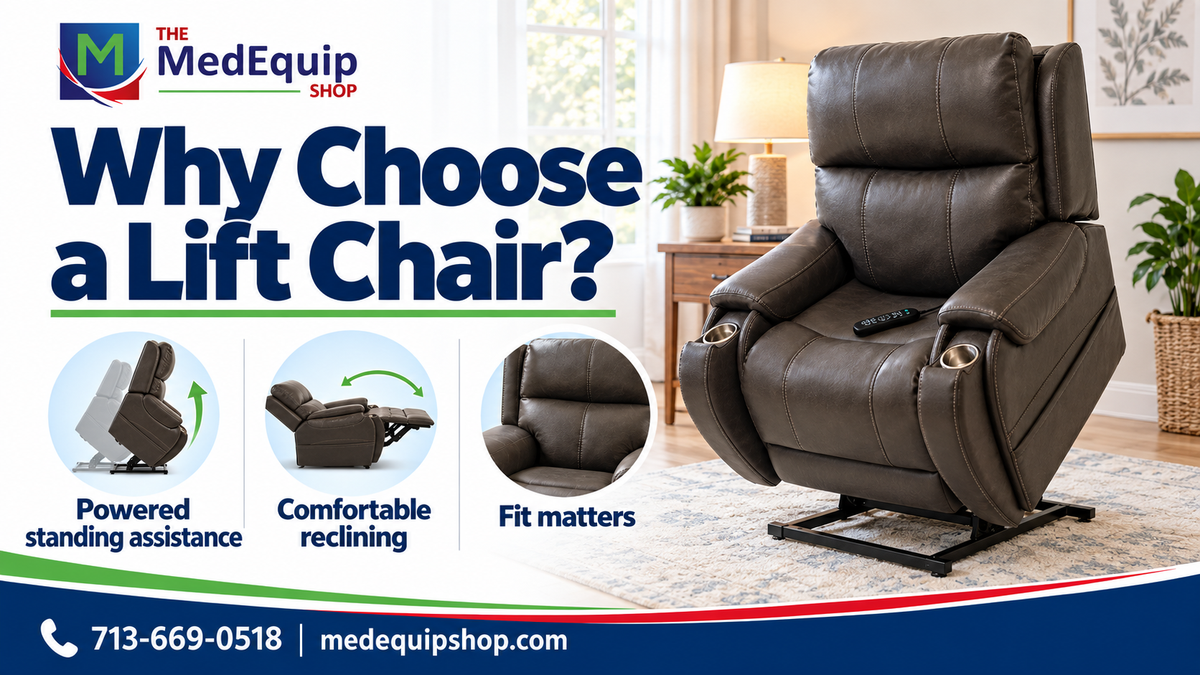 M THE MedEquip SHOP

Why Choose a Lift Chair?

Powered standing assistance

Comfortable reclining

Fit matters

713-669-0518 | medequipshop.com