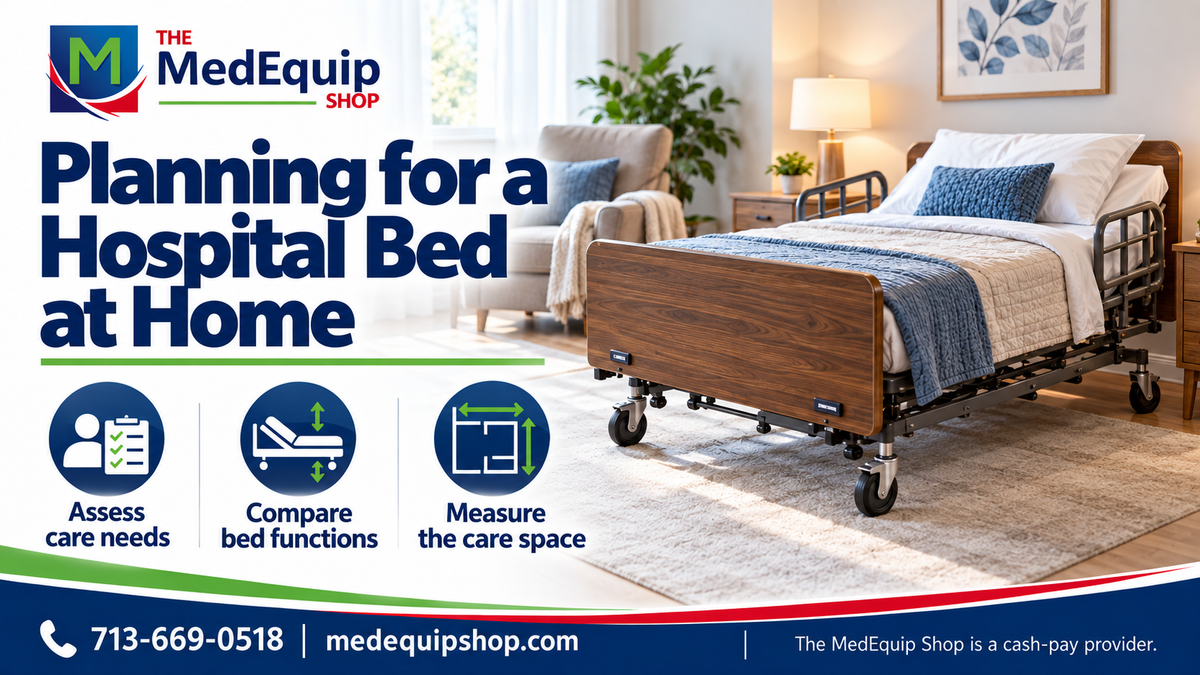 THE
MedEquip
SHOP

Planning for a Hospital Bed at Home

Assess care needs

Compare bed functions

Measure the care space

713-669-0518 | medequipshop.com

The MedEquip Shop is a cash-pay provider.