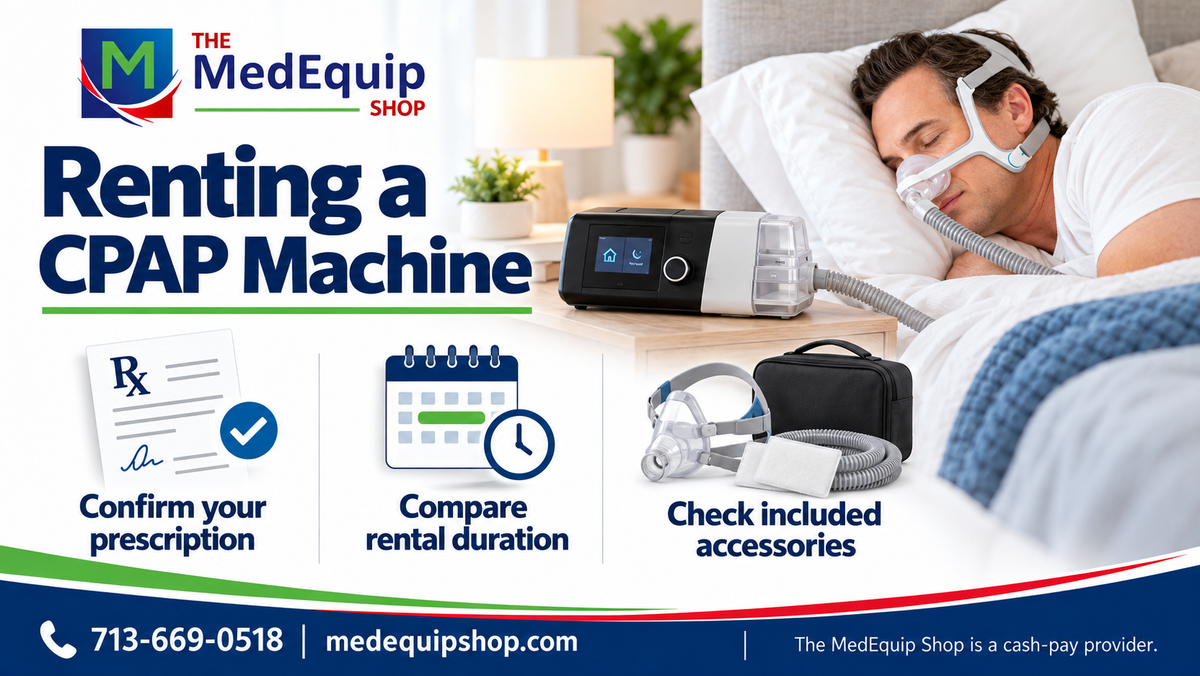 THE
MedEquip
SHOP

Renting a CPAP Machine

Rx

Confirm your prescription

Compare rental duration

Check included accessories

713-669-0518 | medequipshop.com

The MedEquip Shop is a cash-pay provider.