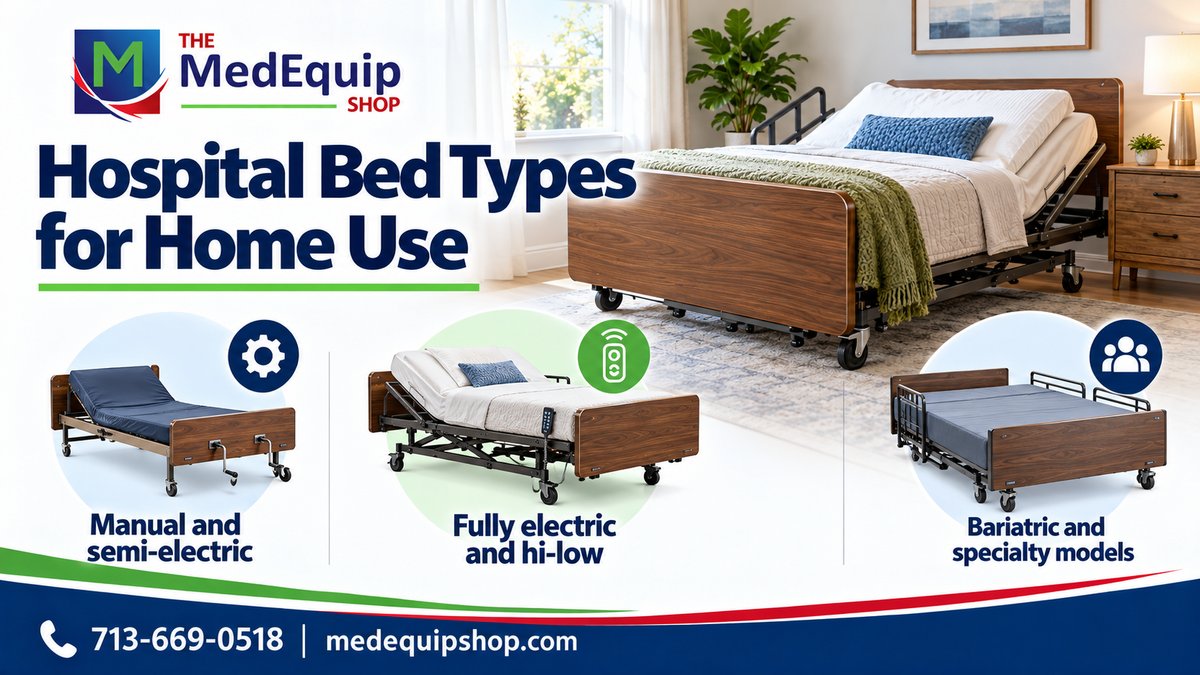 M THE MedEquip SHOP

Hospital Bed Types for Home Use

Manual and semi-electric

Fully electric and hi-low

Bariatric and specialty models

713-669-0518 | medequipshop.com