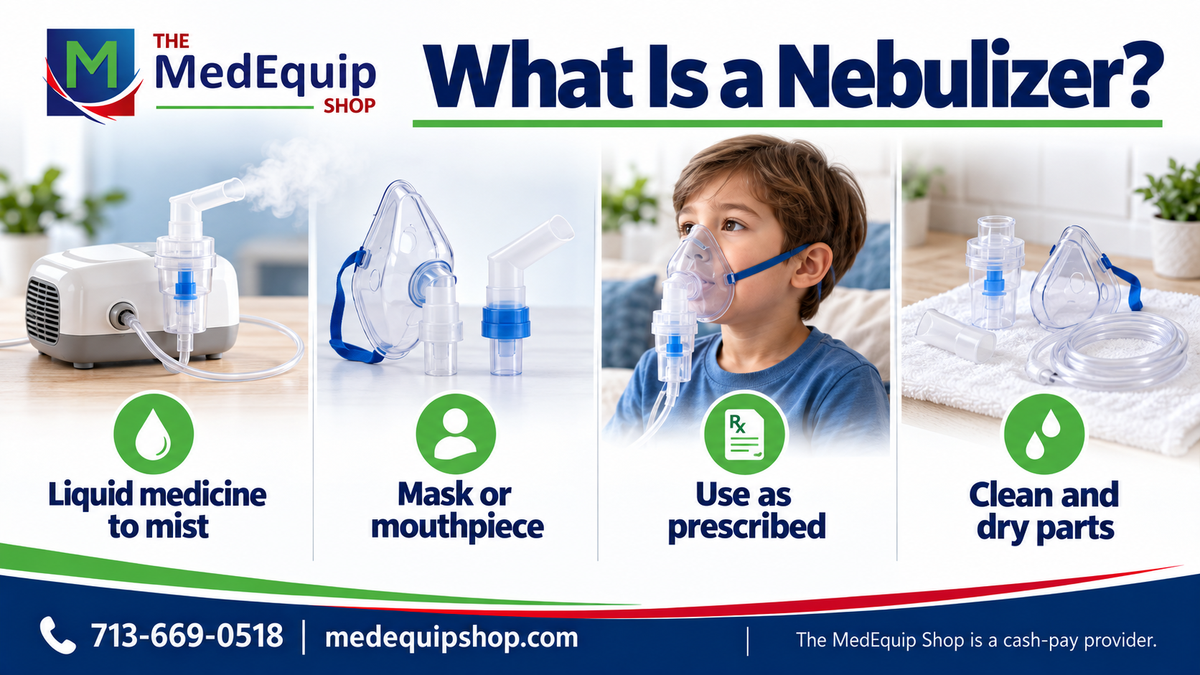 M
THE
MedEquip
SHOP

What Is a Nebulizer?

Liquid medicine to mist

Mask or mouthpiece

Rx

Use as prescribed

Clean and dry parts

713-669-0518 | medequipshop.com

The MedEquip Shop is a cash-pay provider.